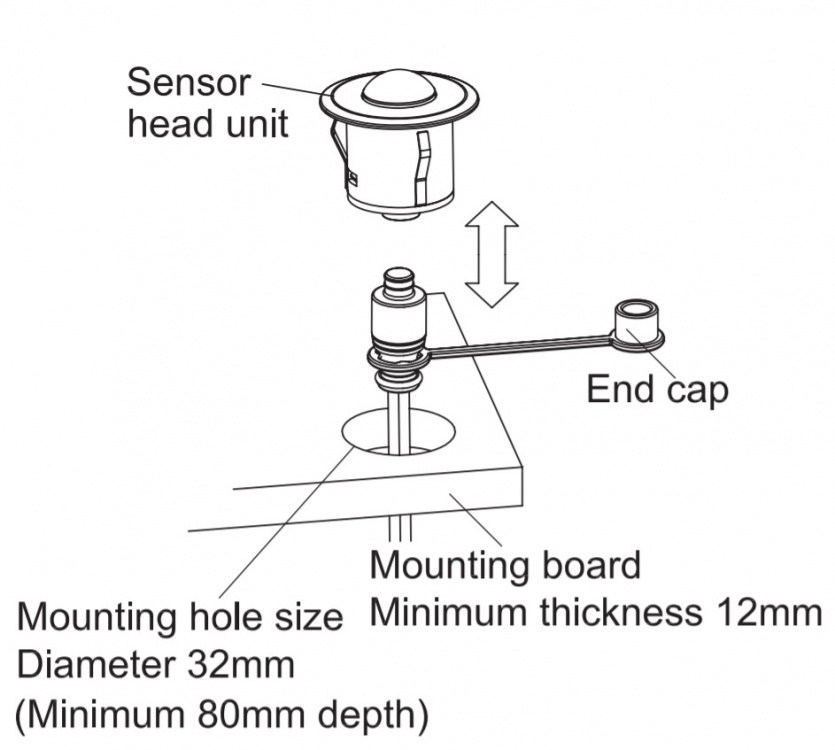 Sensor
head unit

End cap

Mounting board
Minimum thickness 12mm

Mounting hole size
Diameter 32mm
(Minimum 80mm depth)